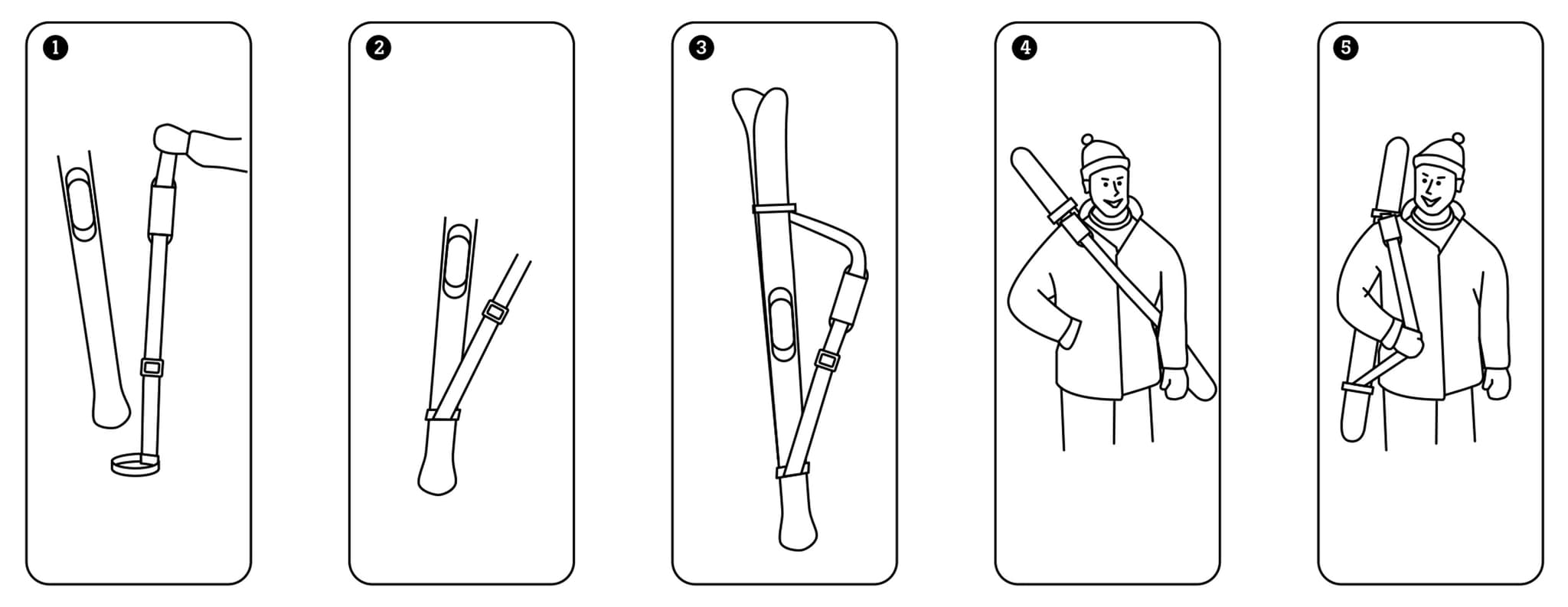 1

2

3

4

5